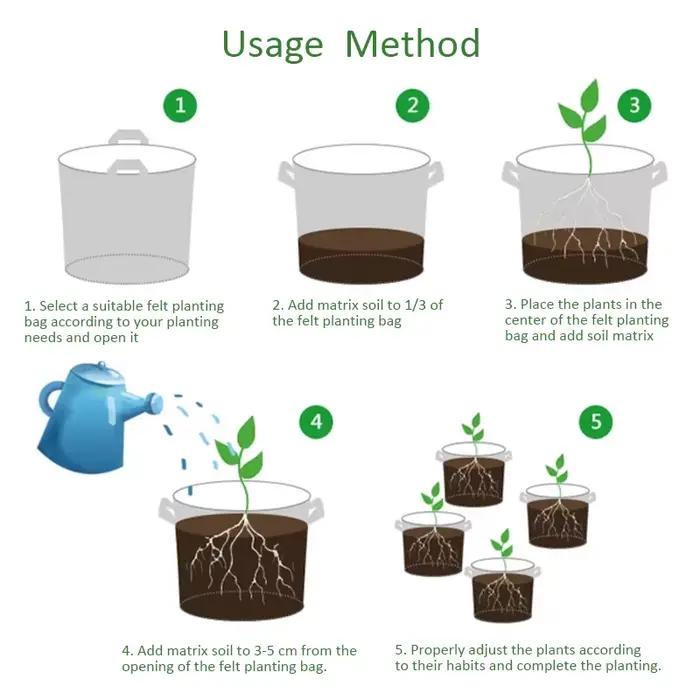 Usage Method

1

2

3

1. Select a suitable felt planting bag according to your planting needs and open it

2. Add matrix soil to 1/3 of the felt planting bag

3. Place the plants in the center of the felt planting bag and add soil matrix

4

5

4. Add matrix soil to 3-5 cm from the opening of the felt planting bag.

5. Properly adjust the plants according to their habits and complete the planting.