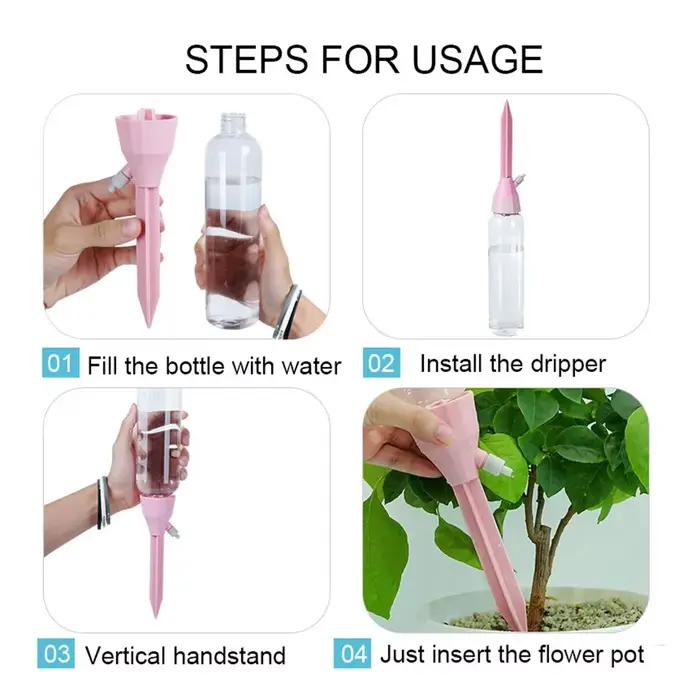 STEPS FOR USAGE

01 Fill the bottle with water

02 Install the dripper

03 Vertical handstand

04 Just insert the flower pot