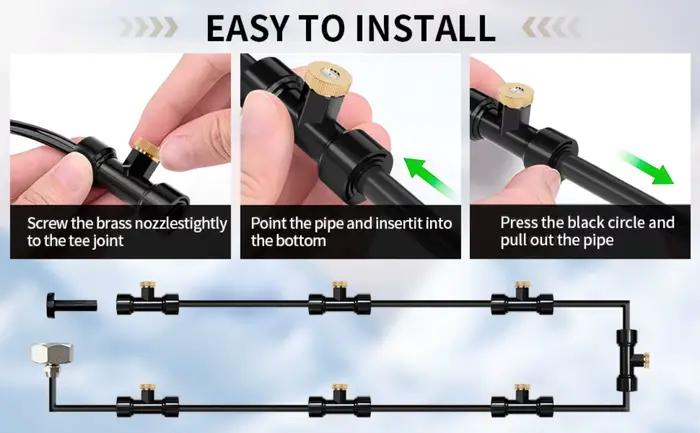 EASY TO INSTALL

Screw the brass nozzlestightly to the tee joint

Point the pipe and insertit into the bottom

Press the black circle and pull out the pipe