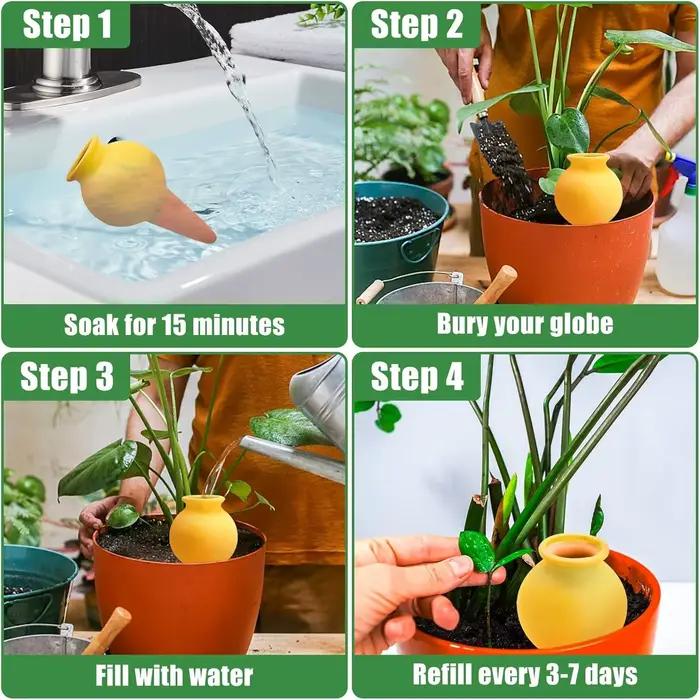 Step 1

Soak for 15 minutes

Step 2

Bury your globe

Step 3

Fill with water

Step 4

Refill every 3-7 days