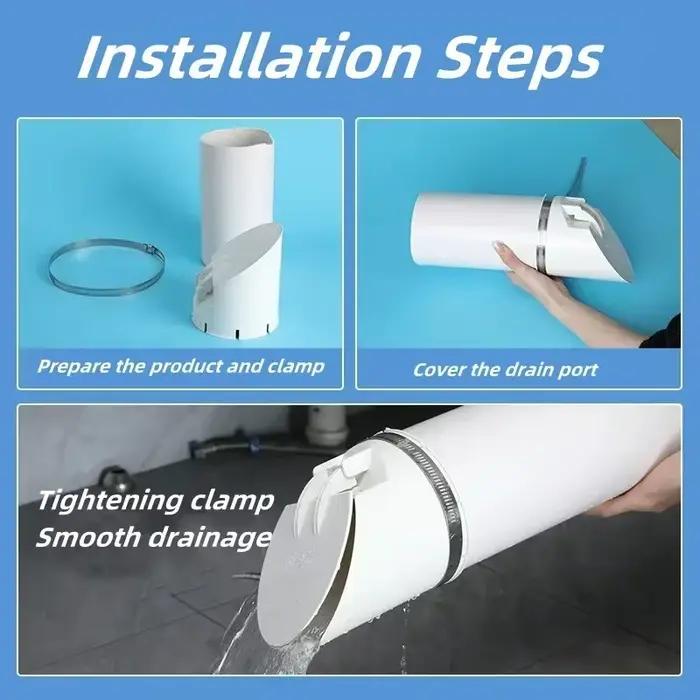 Installation Steps

Prepare the product and clamp

Cover the drain port

Tightening clamp
Smooth drainage