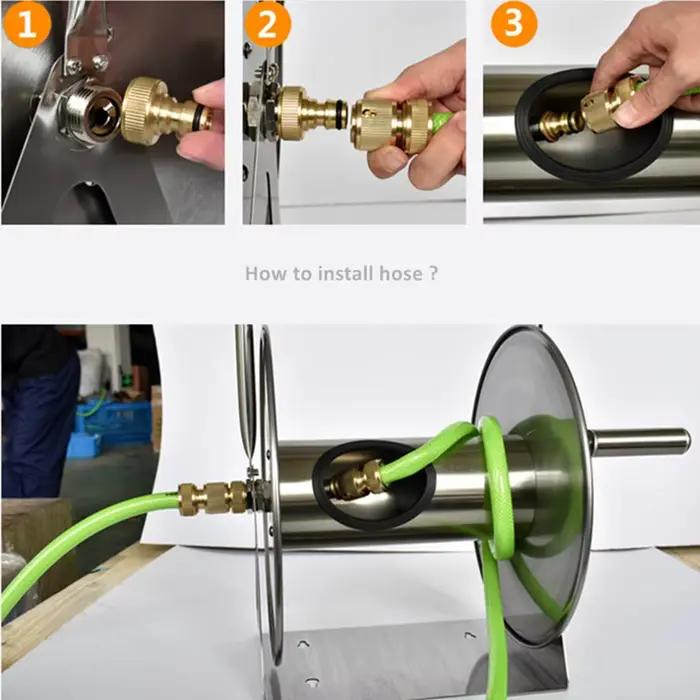 1

2

3

How to install hose ?