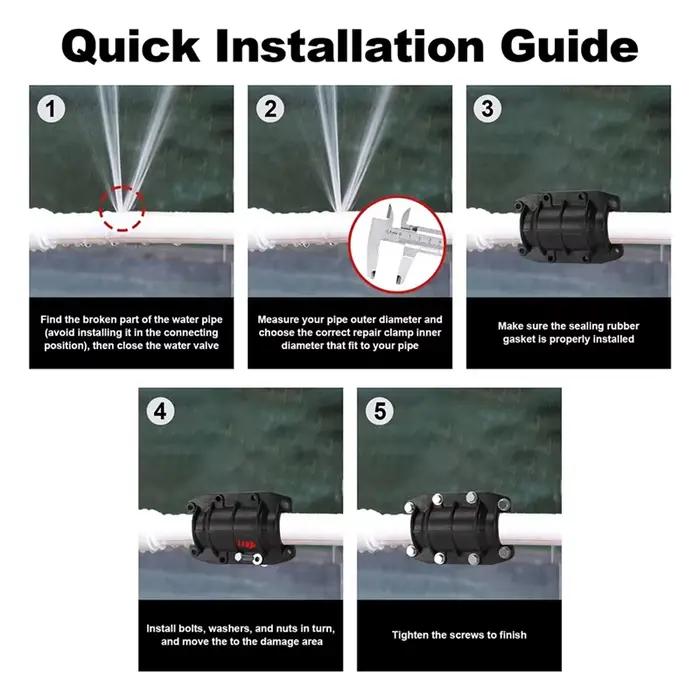 Quick Installation Guide

1

Find the broken part of the water pipe (avoid installing it in the connecting position), then close the water valve

2

Measure your pipe outer diameter and choose the correct repair clamp inner diameter that fit to your pipe

3

Make sure the sealing rubber gasket is properly installed

4

Install bolts, washers, and nuts in turn, and move the to the damage area

5

Tighten the screws to finish