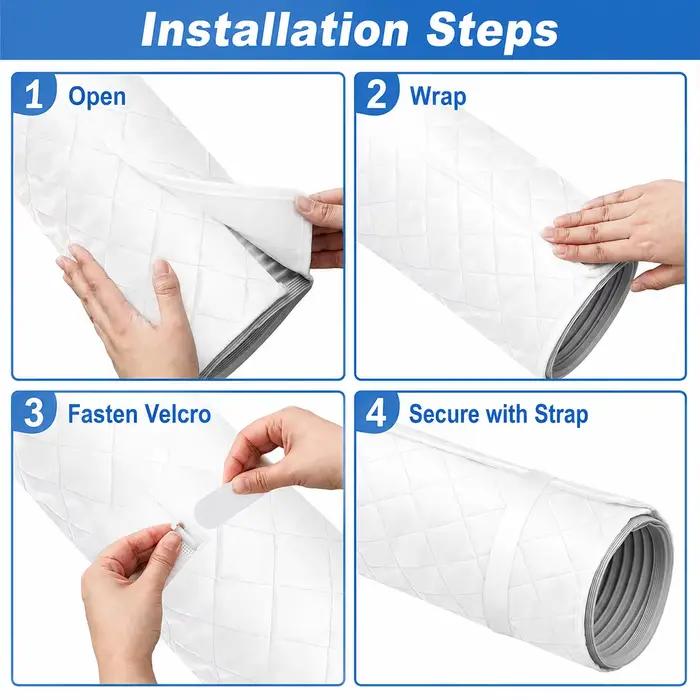 Installation Steps

1 Open

2 Wrap

3 Fasten Velcro

4 Secure with Strap