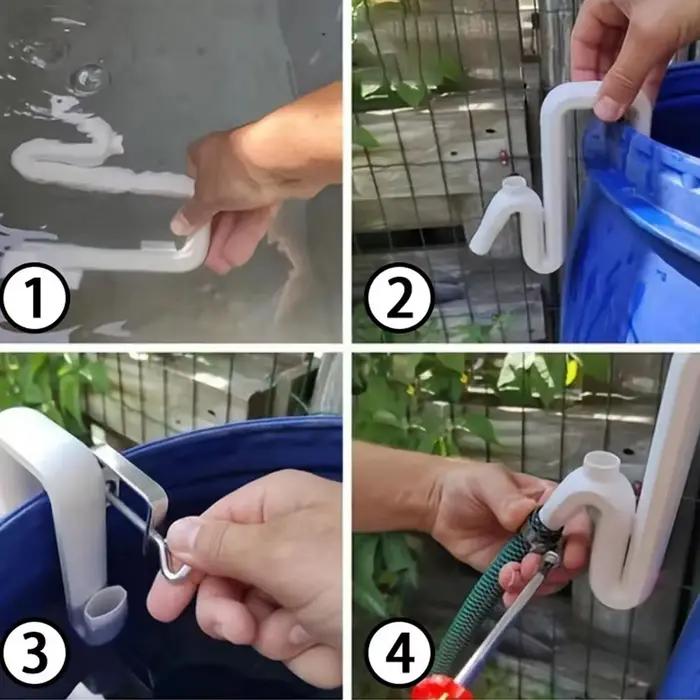 1

2

3

4