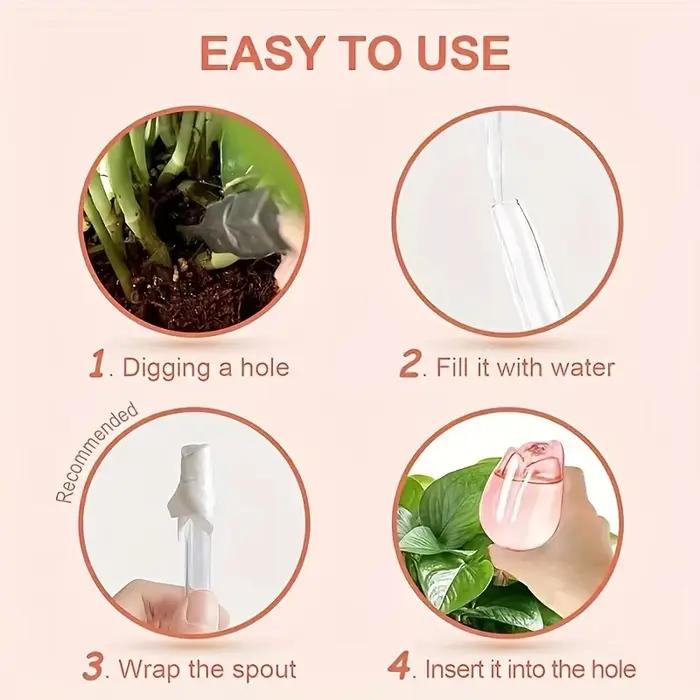 EASY TO USE

1. Digging a hole

2. Fill it with water

Recommended

3. Wrap the spout

4. Insert it into the hole