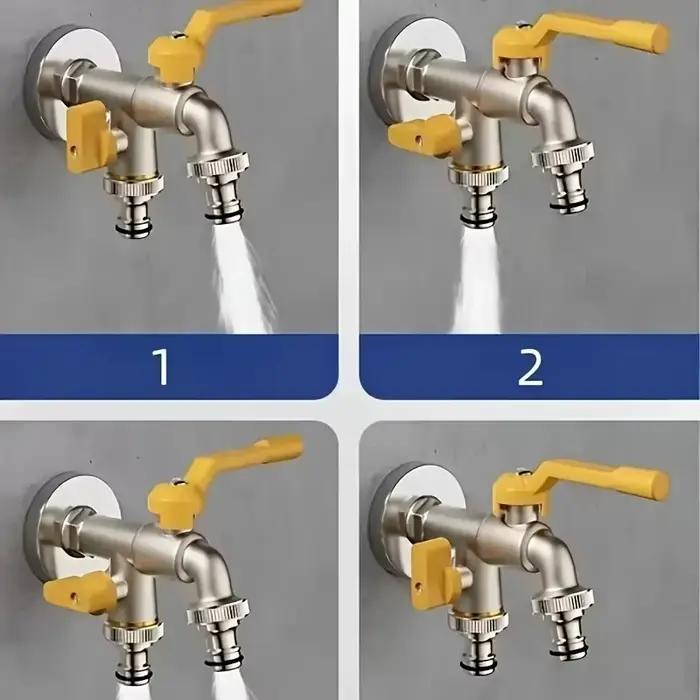 1

2