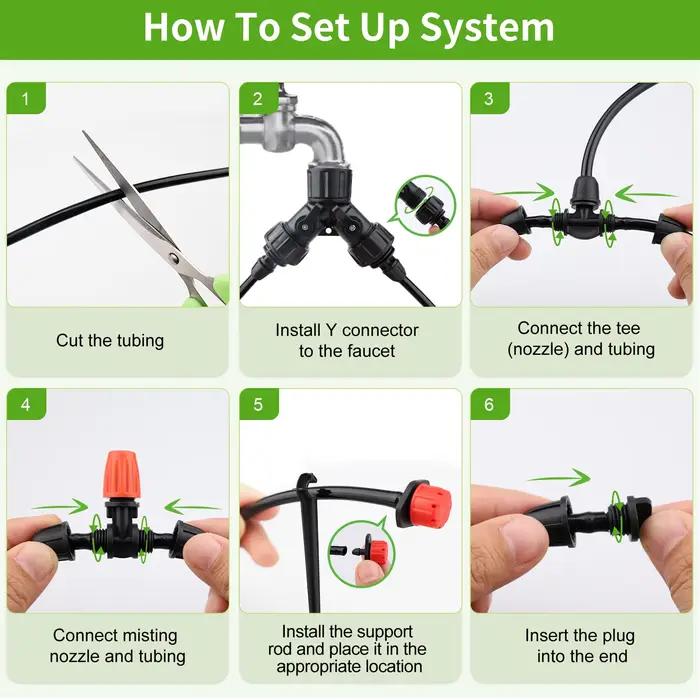 How To Set Up System

1

Cut the tubing

2

Install Y connector to the faucet

3

Connect the tee (nozzle) and tubing

4

Connect misting nozzle and tubing

5

Install the support rod and place it in the appropriate location

6

Insert the plug into the end