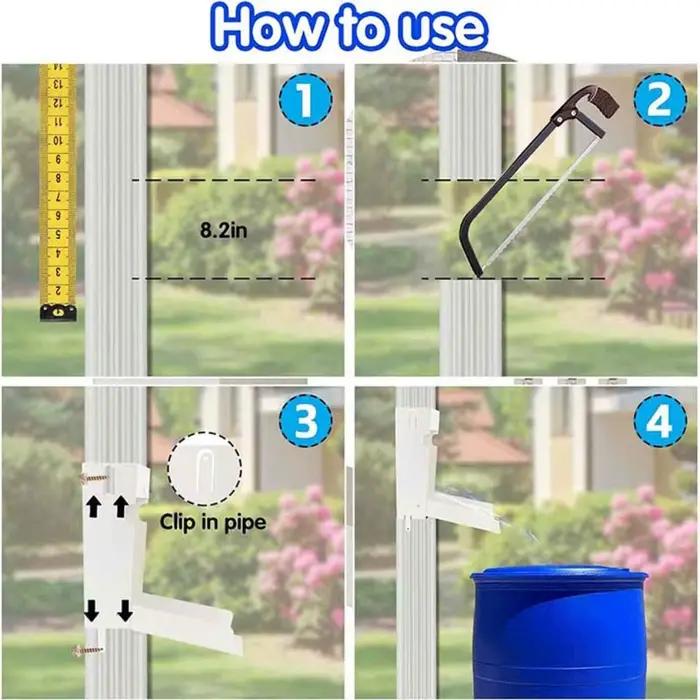 How to use

1

14
13
12
11
10
9
8
7
6
5
4
3
2

8.2in

2

3

Clip in pipe

4