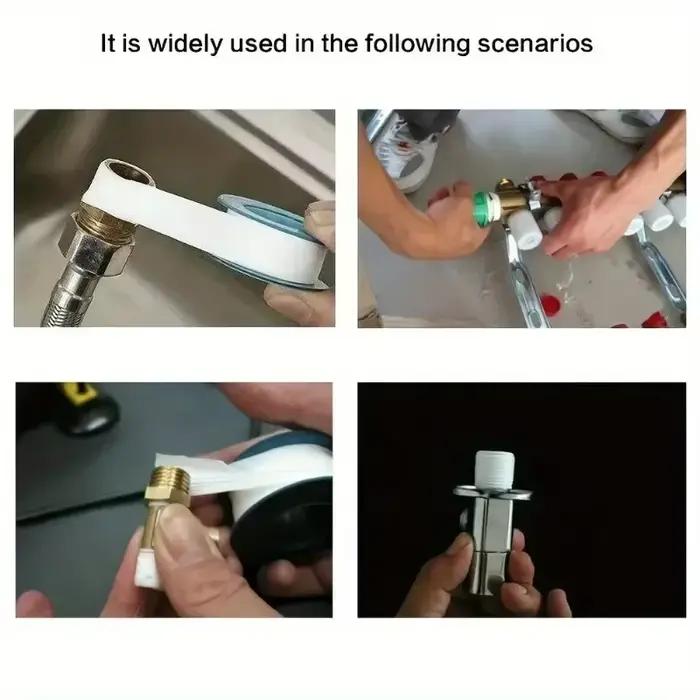 It is widely used in the following scenarios