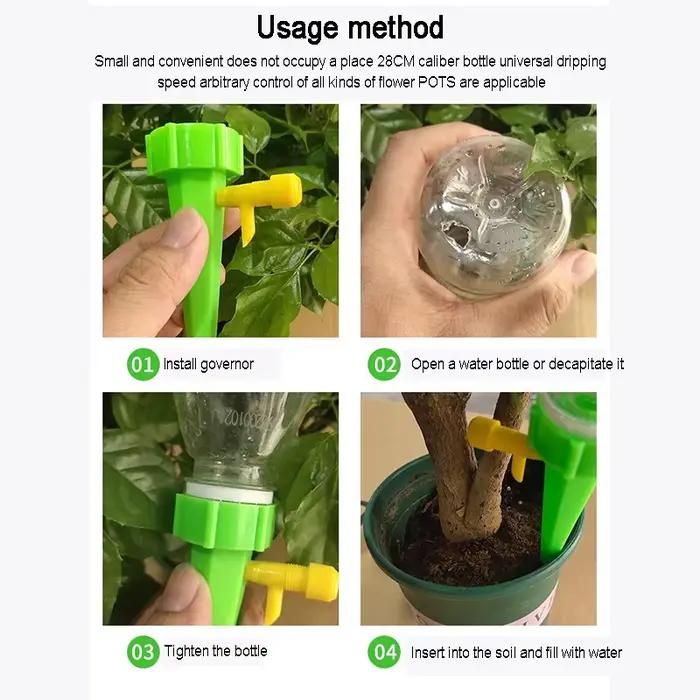 Usage method

Small and convenient does not occupy a place 28CM caliber bottle universal dripping speed arbitrary control of all kinds of flower POTS are applicable

01 Install governor

02 Open a water bottle or decapitate it

03 Tighten the bottle

04 Insert into the soil and fill with water